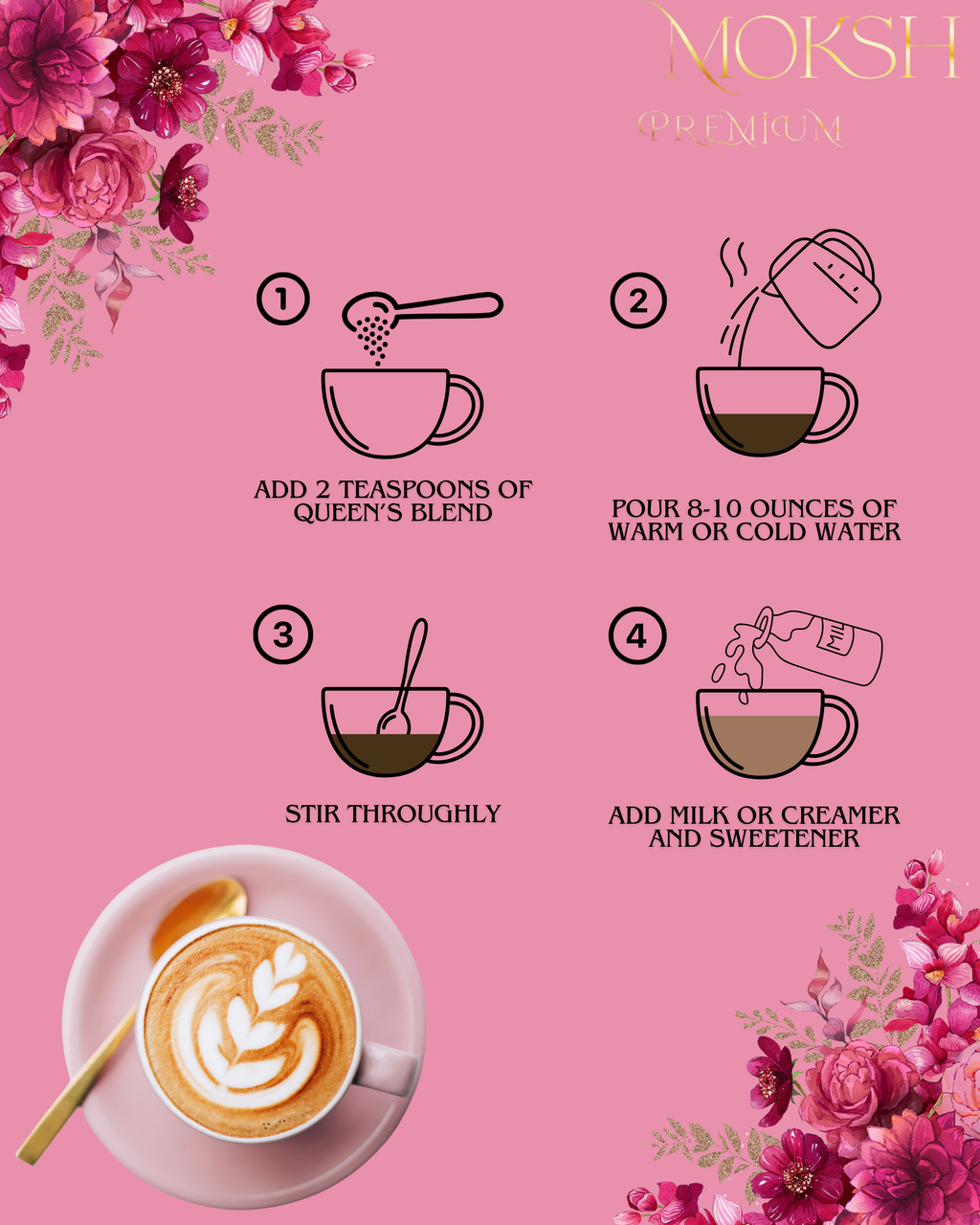 MOKSH
PREMIUM

1
ADD 2 TEASPOONS OF QUEEN'S BLEND

2
POUR 8-10 OUNCES OF WARM OR COLD WATER

3
STIR THROUGHLY

4
MILK
ADD MILK OR CREAMER AND SWEETENER